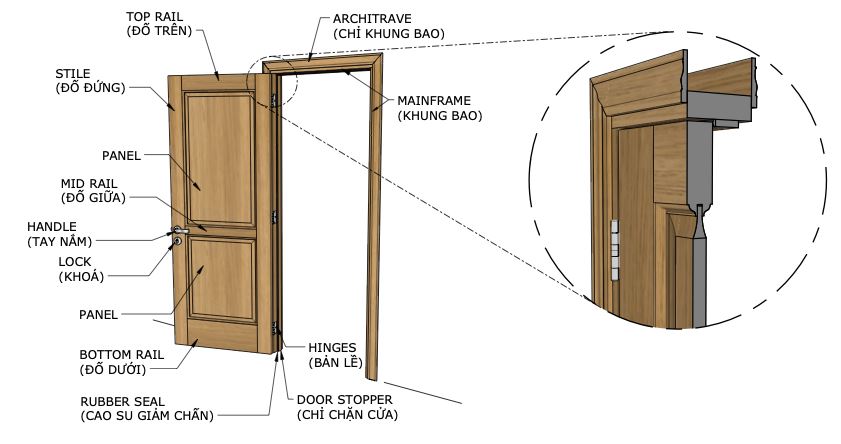 TOP RAIL
(ĐỐ TRÊN)

ARCHITRAVE
(CHỈ KHUNG BAO)

STILE
(ĐỐ ĐỨNG)

MAINFRAME
(KHUNG BAO)

PANEL

MID RAIL
(ĐỐ GIỮA)

HANDLE
(TAY NẮM)

LOCK
(KHOÁ)

PANEL

BOTTOM RAIL
(ĐỐ DƯỚI)

HINGES
(BẢN LỀ)

RUBBER SEAL
(CAO SU GIẢM CHẤN)

DOOR STOPPER
(CHỈ CHẶN CỬA)