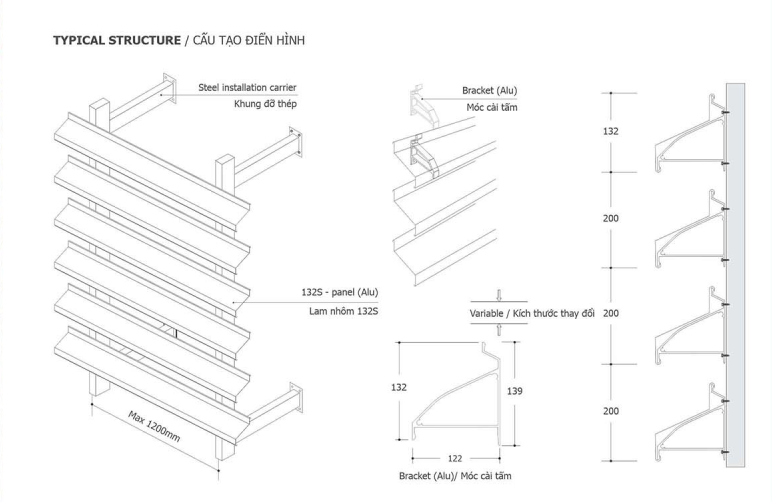 TYPICAL STRUCTURE / CẤU TẠO ĐIỂN HÌNH

Steel installation carrier
Khung đỡ thép

132S - panel (Alu)
Lam nhôm 132S

Max 1200mm

Bracket (Alu)
Móc cài tấm

Variable / Kích thước thay đổi

132

139

122

Bracket (Alu)/ Móc cài tấm

132

200

200

200