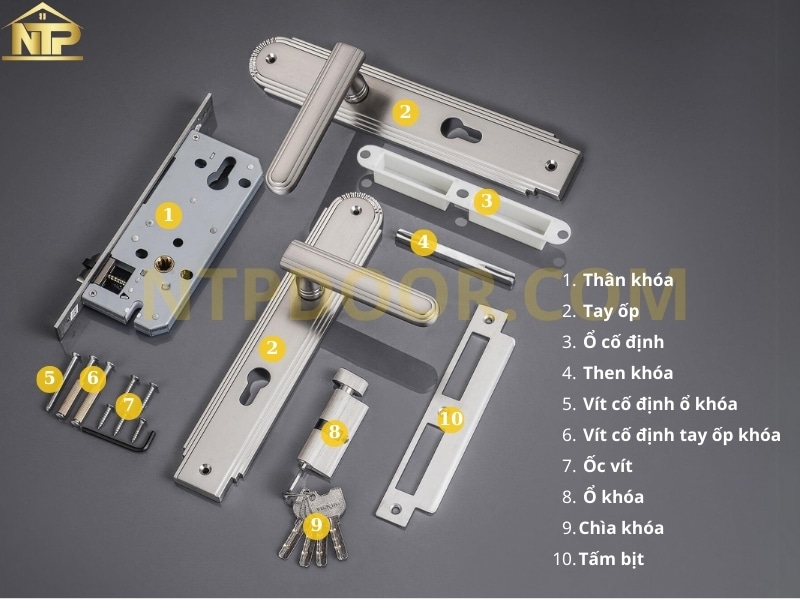 NTP

2

1

3

4

NTPDOOR.COM

2

5

6

7

8

10

9

1. Thân khóa
2. Tay ốp
3. Ổ cố định
4. Then khóa
5. Vít cố định ổ khóa
6. Vít cố định tay ốp khóa
7. Ốc vít
8. Ổ khóa
9. Chìa khóa
10. Tấm bịt