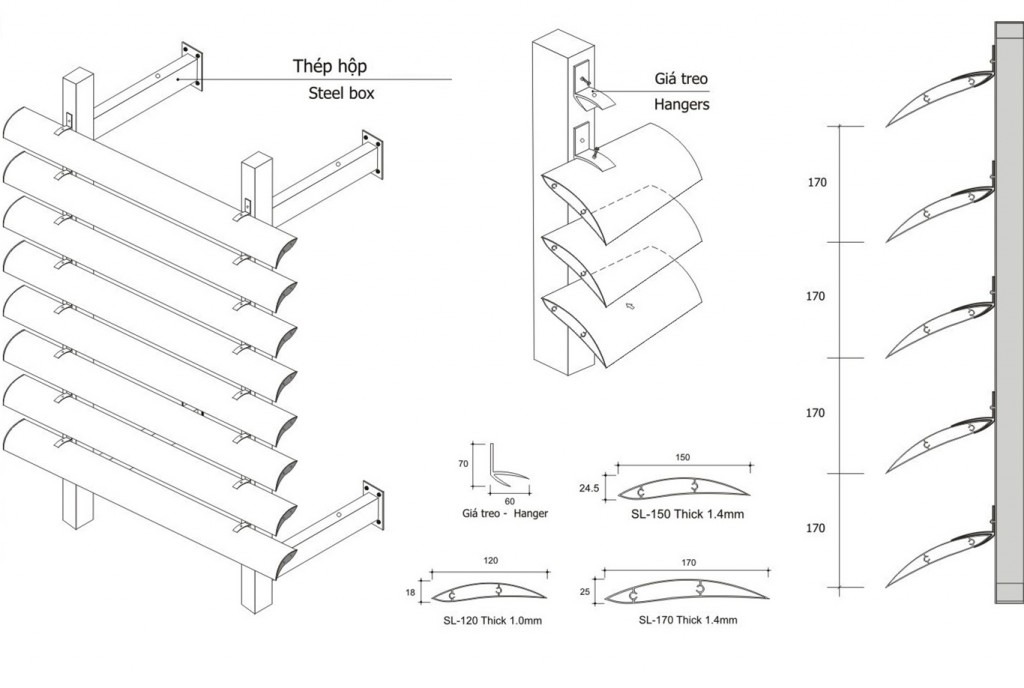 Thép hộp
Steel box

Giá treo
Hangers

70
60
Giá treo - Hanger

150
24.5
SL-150 Thick 1.4mm

120
18
SL-120 Thick 1.0mm

170
25
SL-170 Thick 1.4mm

170
170
170
170